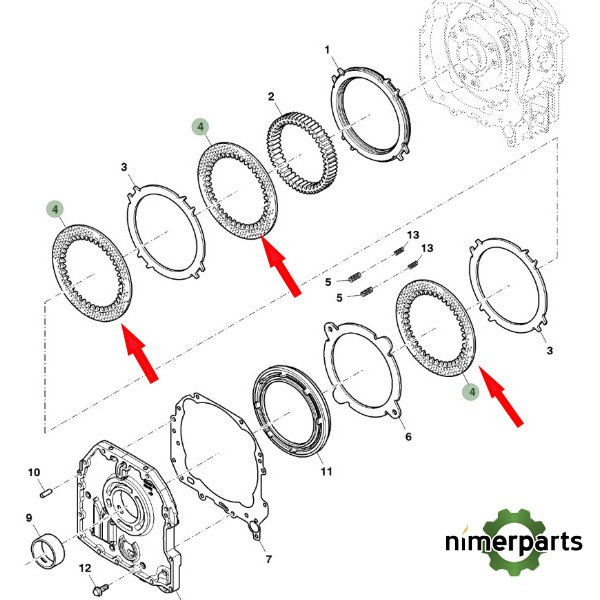 1
2
4
3
4
13
13
5
5
3
4
6
11
10
9
7
12
nimerparts