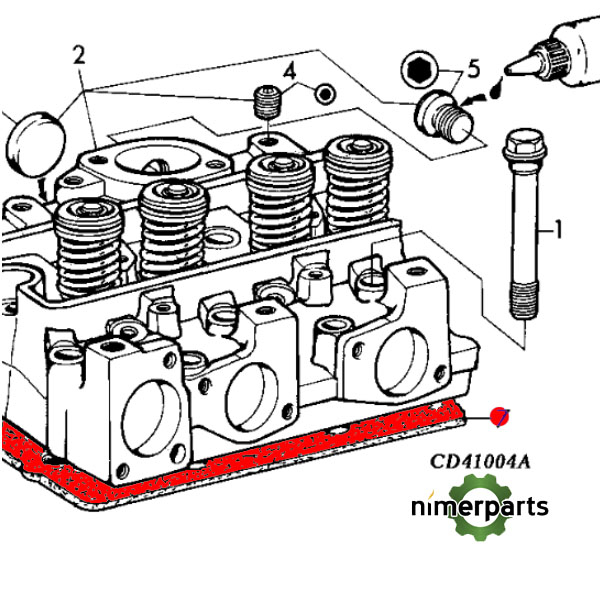 2
4
5
1
7
CD41004A
nimerparts