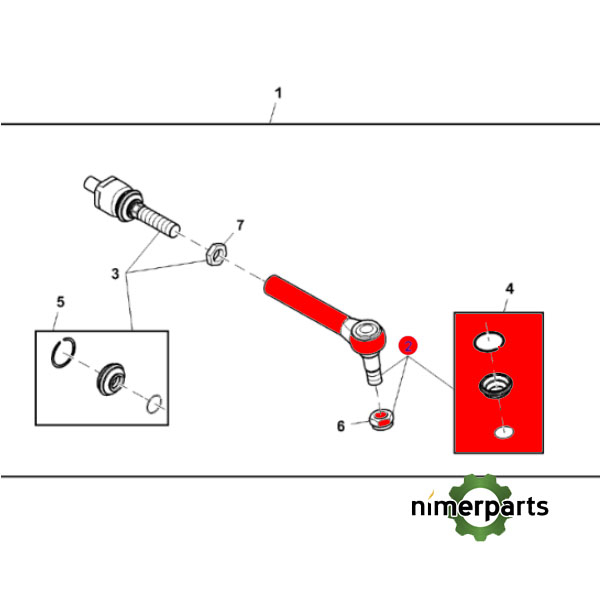 1

7

3

5

4

2

6

nimerparts