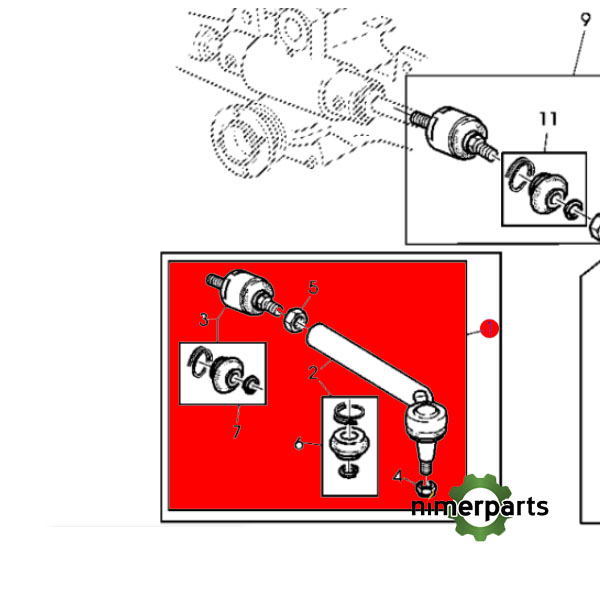 9
11
5
3
1
2
7
6
4
nimerparts