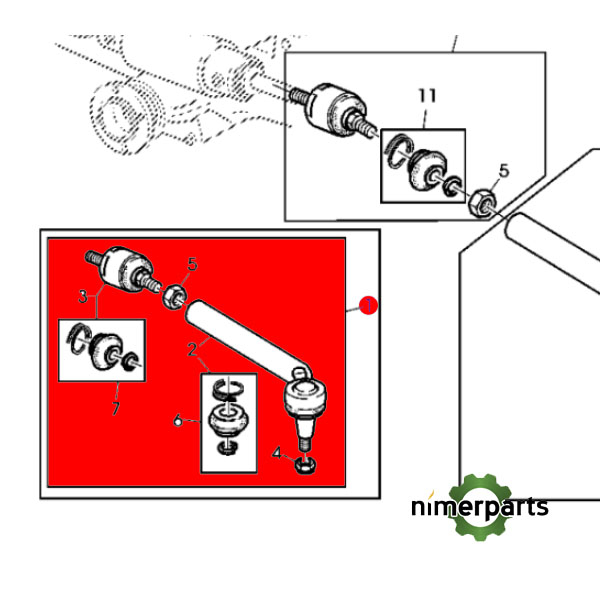 11
5
5
3
1
2
7
6
4
nimerparts