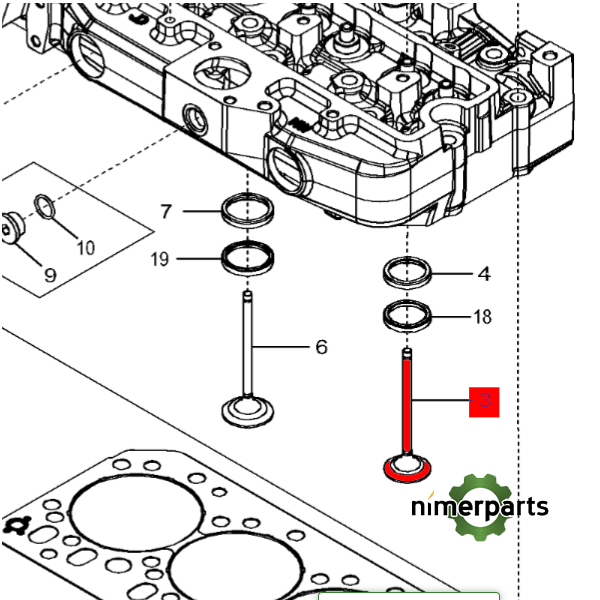 7
10
19
9
4
18
6
3
nimerparts