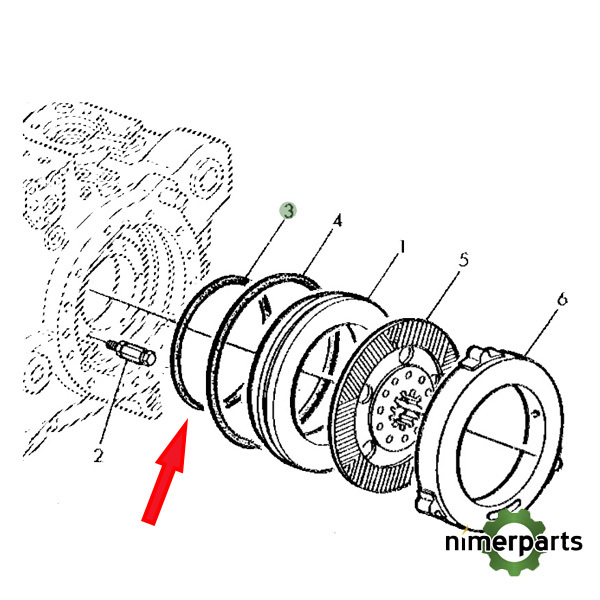 3
4
1
5
6
2
nimerparts