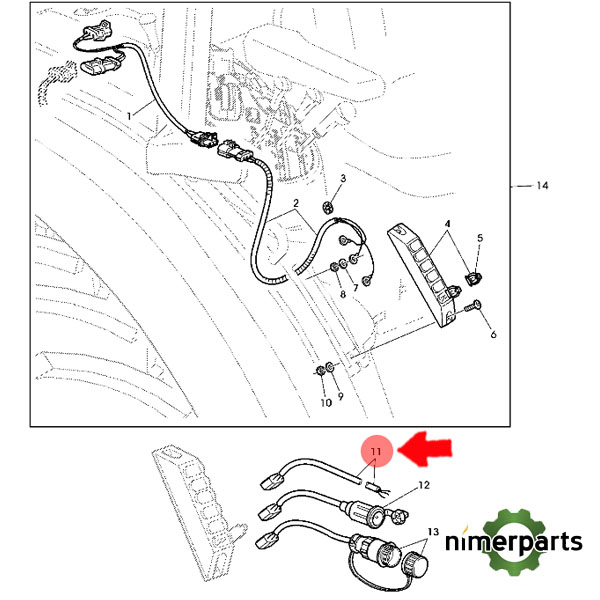 1
2
3
4
5
6
7
8
9
10
14
11
12
13
nimerparts