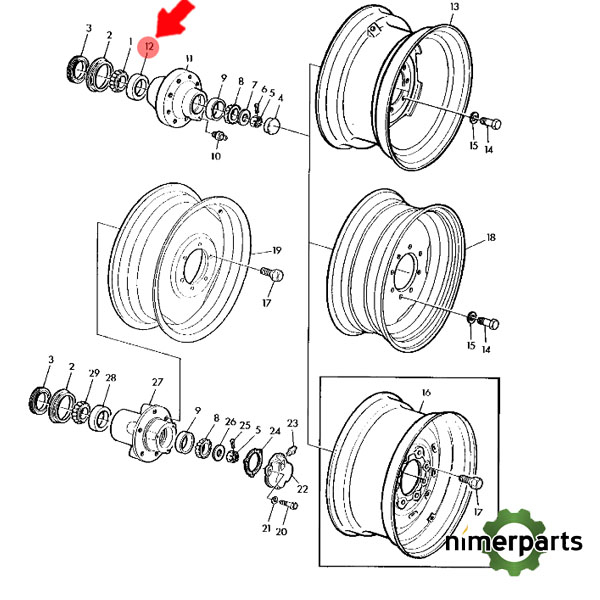 3
2
1
12
11
9
8
7
6
5
4
10
13
15
14
19
17
18
15
14
3
2
29
28
27
9
8
26
25
5
24
23
22
21
20
16
17
nimerparts