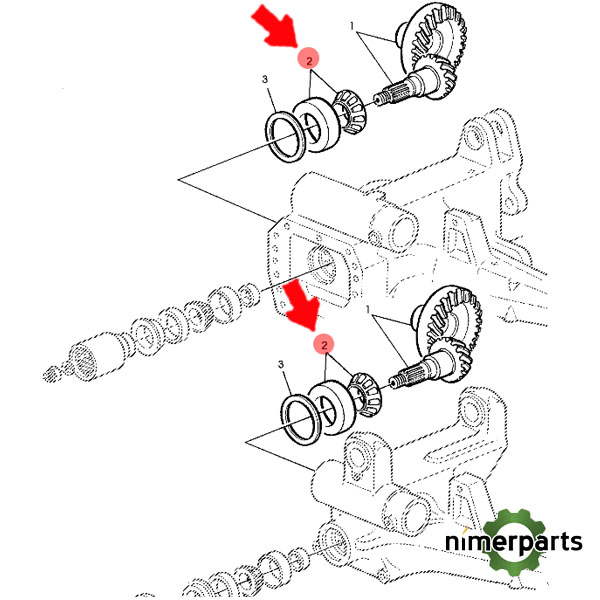 1
2
3
1
2
3
nimerparts