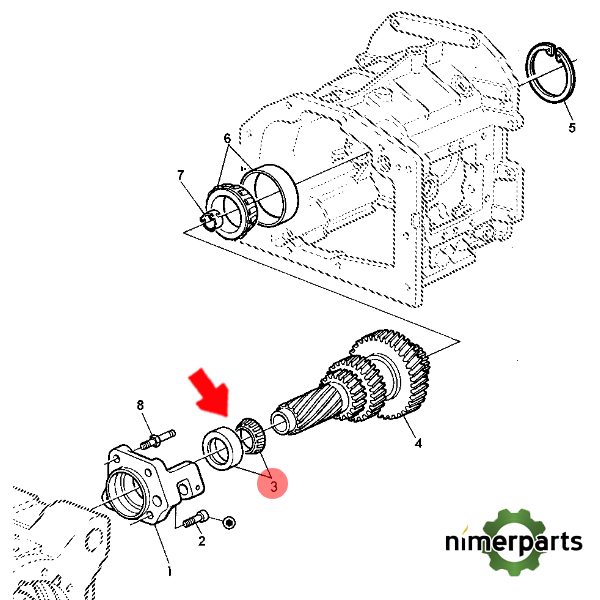 5
6
7
8
4
3
2
1
nimerparts