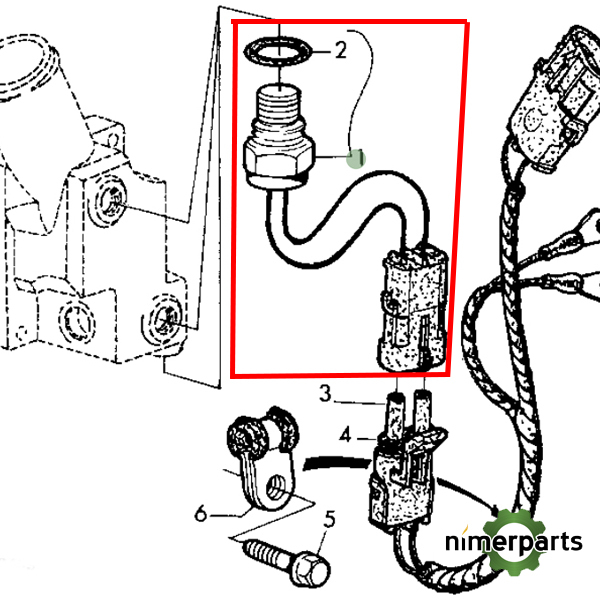 2
1
3
4
6
5
nimerparts