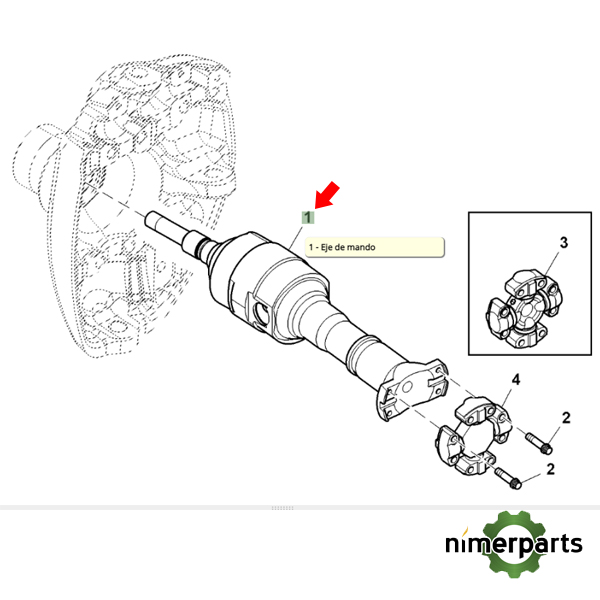 1

1 - Eje de mando

3

4

2

2

nimerparts