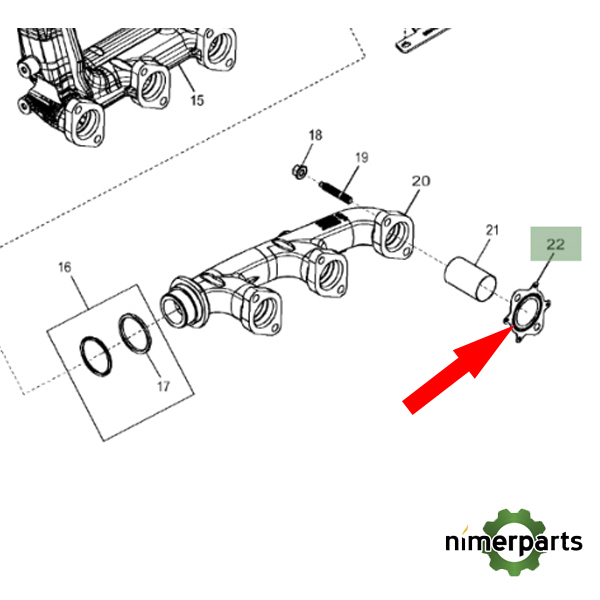 15
18
19
20
21
22
16
17
nimerparts