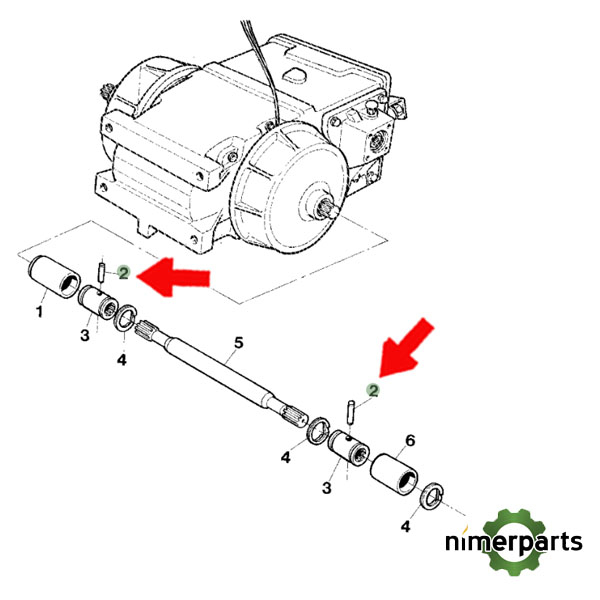 2
1
3
4
5
2
4
3
6
4
nimerparts