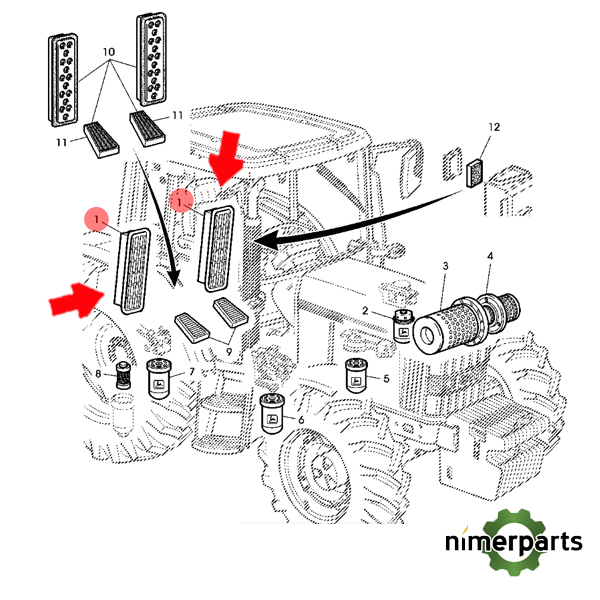 10
11
11
12
1
1
3
4
2
9
8
7
5
6
nimerparts