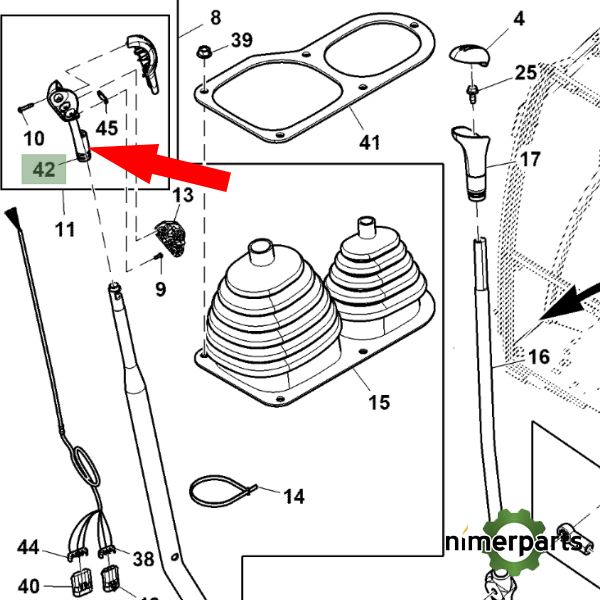 8
39
4
25
10
45
42
41
17
11
13
9
16
15
14
44
38
40
nimerparts