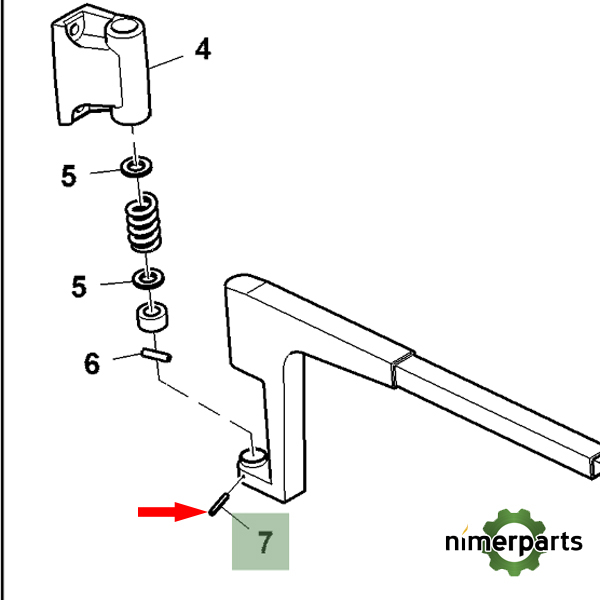 4
5
5
6
7
nimerparts