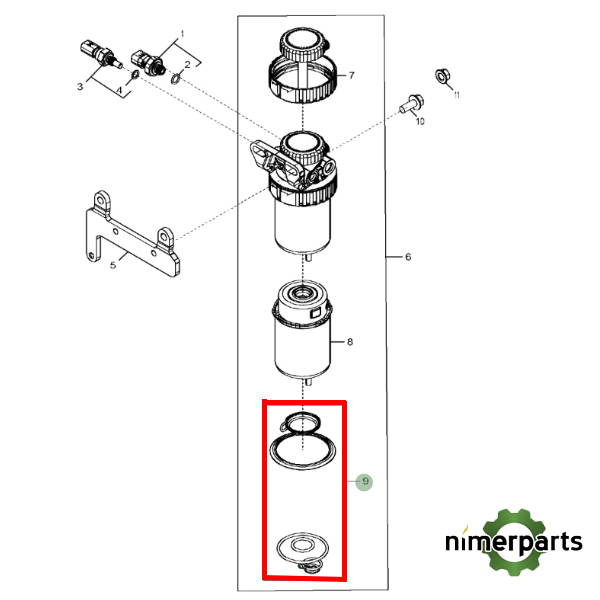 1
2
3
4
7
11
10
5
6
8
9
nimerparts