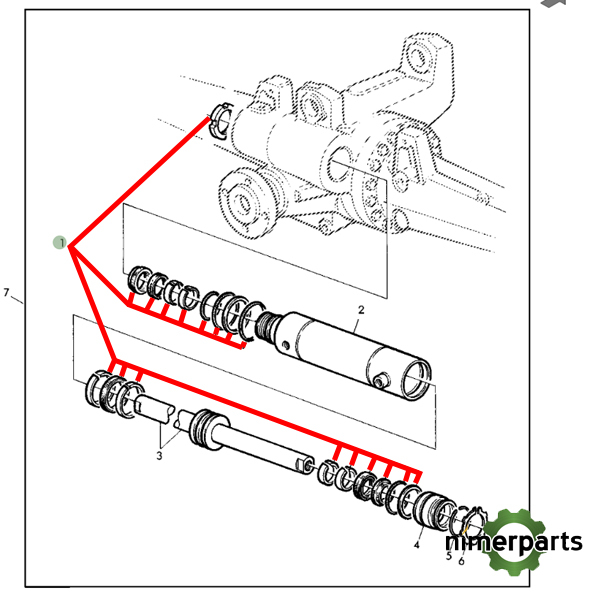 1
7
2
3
4
5
6
nimerparts