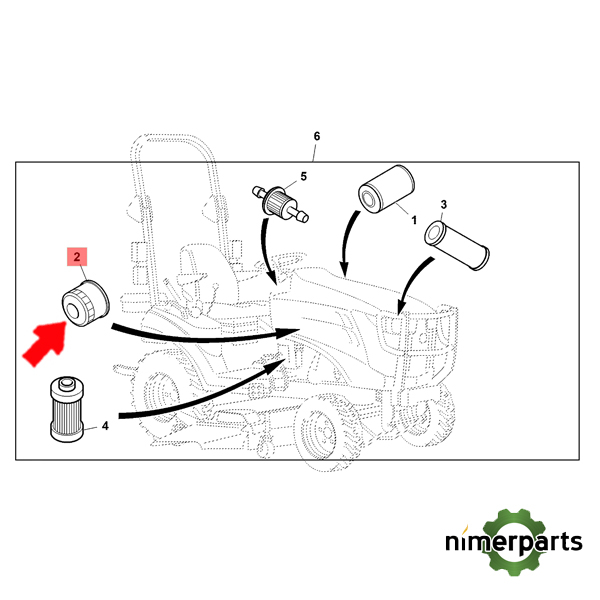 6
5
1
3
2
4
nimerparts