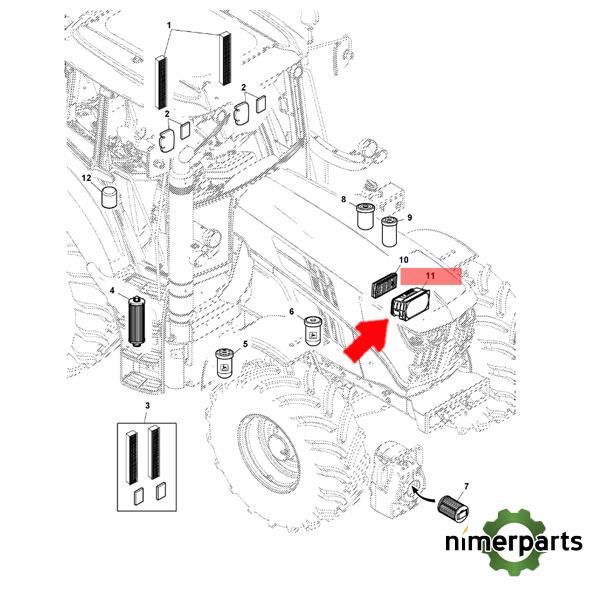 1
2
2
12
8
9
10
11
4
6
5
3
7
nimerparts