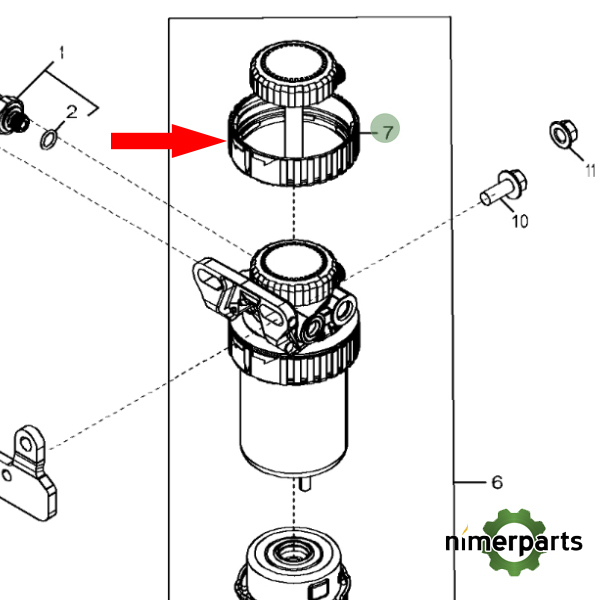 1
2
7
11
10
6
nimerparts